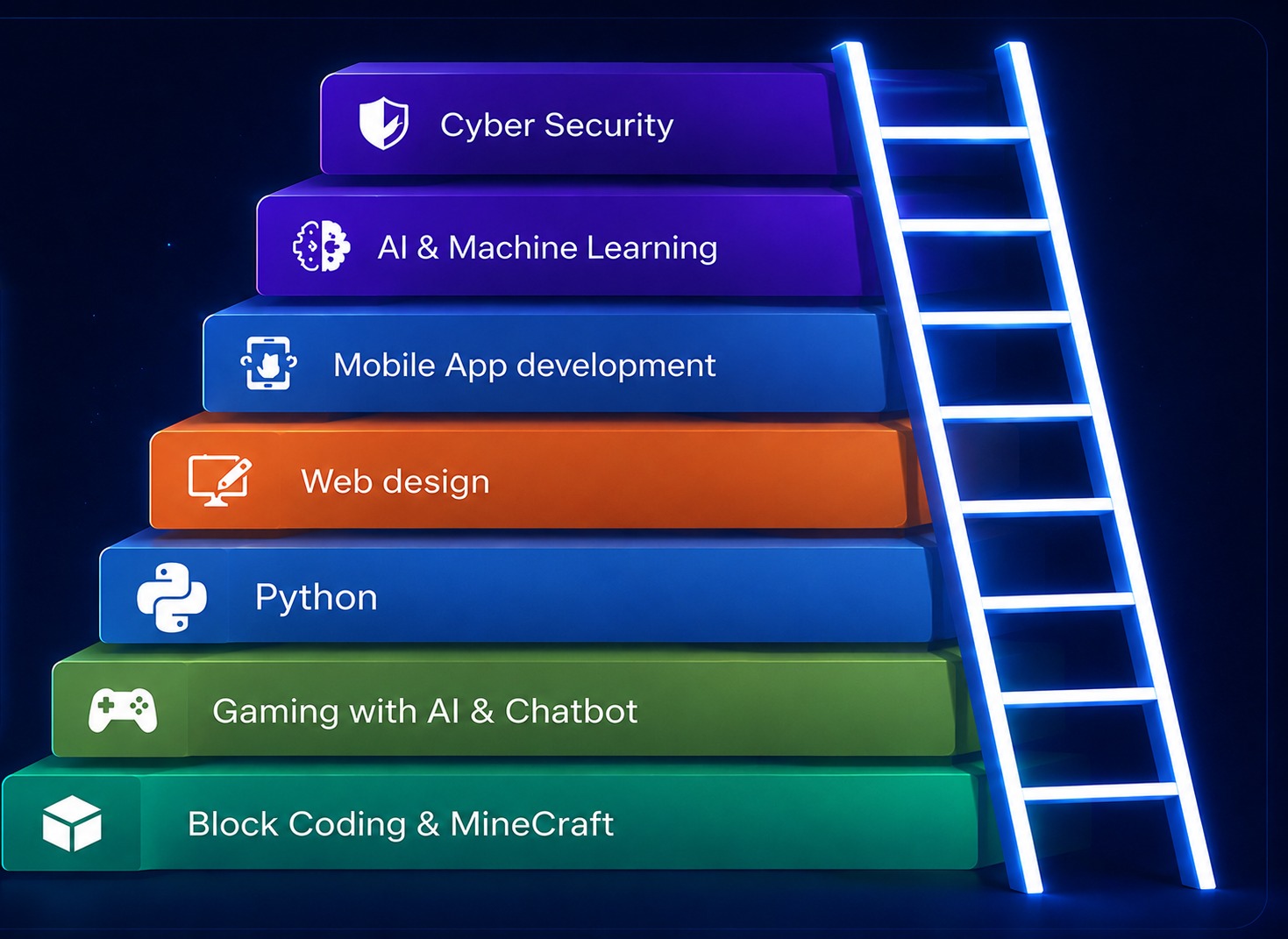 Cyber Security

AI & Machine Learning

Mobile App development

Web design

Python

Gaming with AI & Chatbot

Block Coding & MineCraft